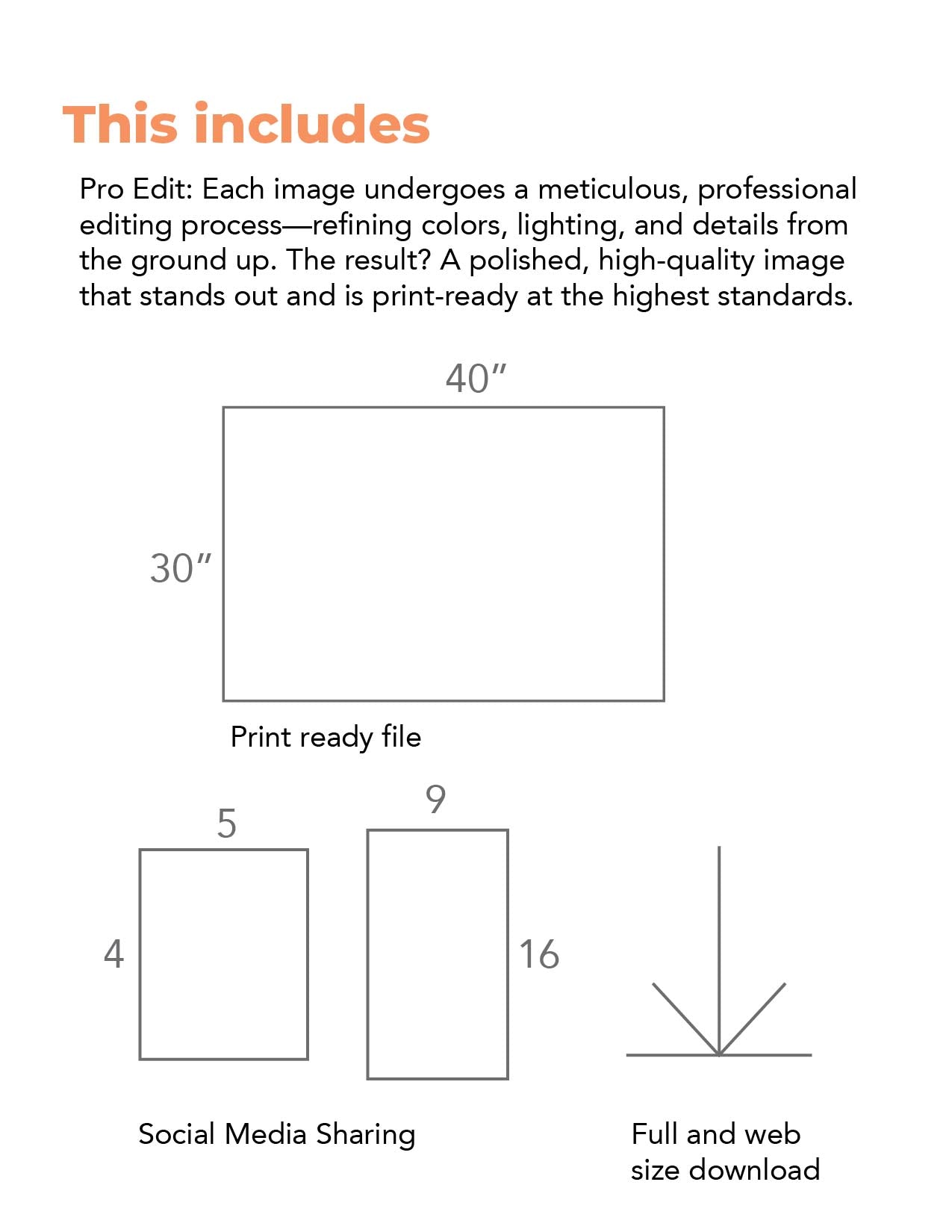 This includes

Pro Edit: Each image undergoes a meticulous, professional editing process—refining colors, lighting, and details from the ground up. The result? A polished, high-quality image that stands out and is print-ready at the highest standards.

40″

30″

Print ready file

5

4

9

16

Social Media Sharing

Full and web size download